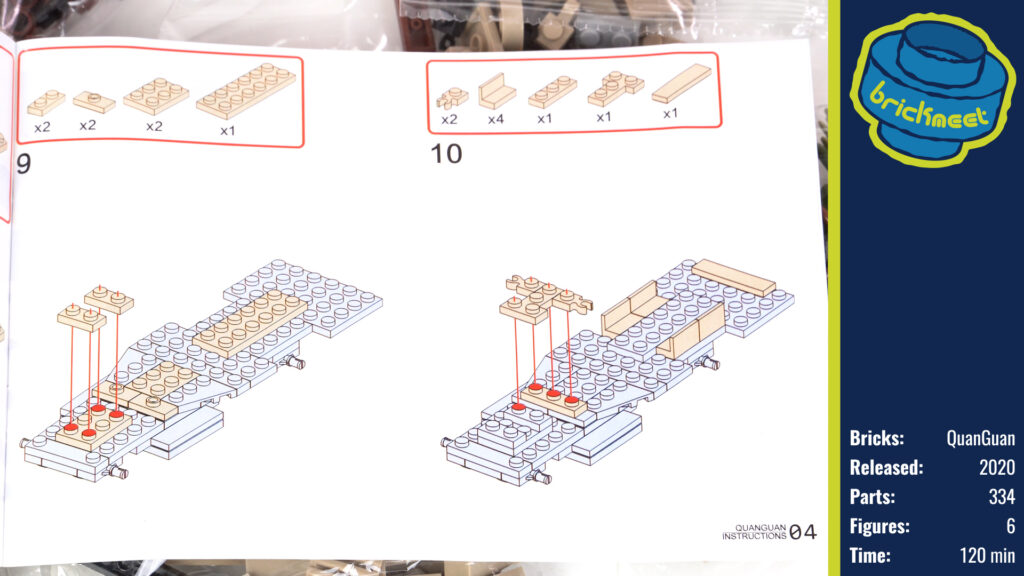 x2 x2 x2 x1

9

x2 x4 x1 x1 x1

10

QUANGUAN INSTRUCTIONS 04

brickmeet

| Bricks: | QuanGuan |
|---|---|
| Released: | 2020 |
| Parts: | 334 |
| Figures: | 6 |
| Time: | 120 min |