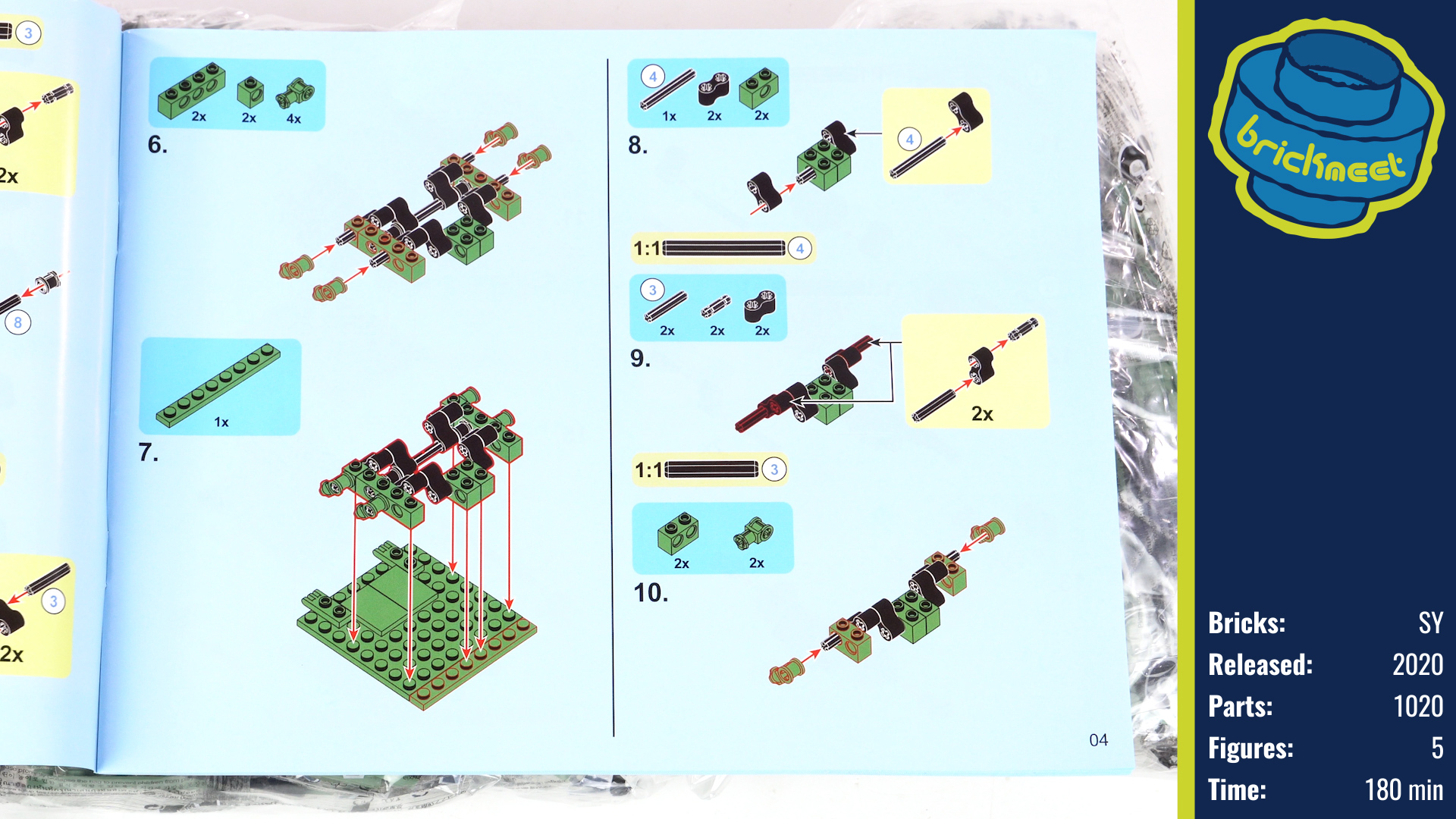 3

2x

8

3

2x

2x 2x 4x

6.

1x

7.

4

1x 2x 2x

8.

4

1:1 4

3

2x 2x 2x

9.

2x

1:1 3

2x 2x

10.

04

brickmeet

Bricks: SY
Released: 2020
Parts: 1020
Figures: 5
Time: 180 min