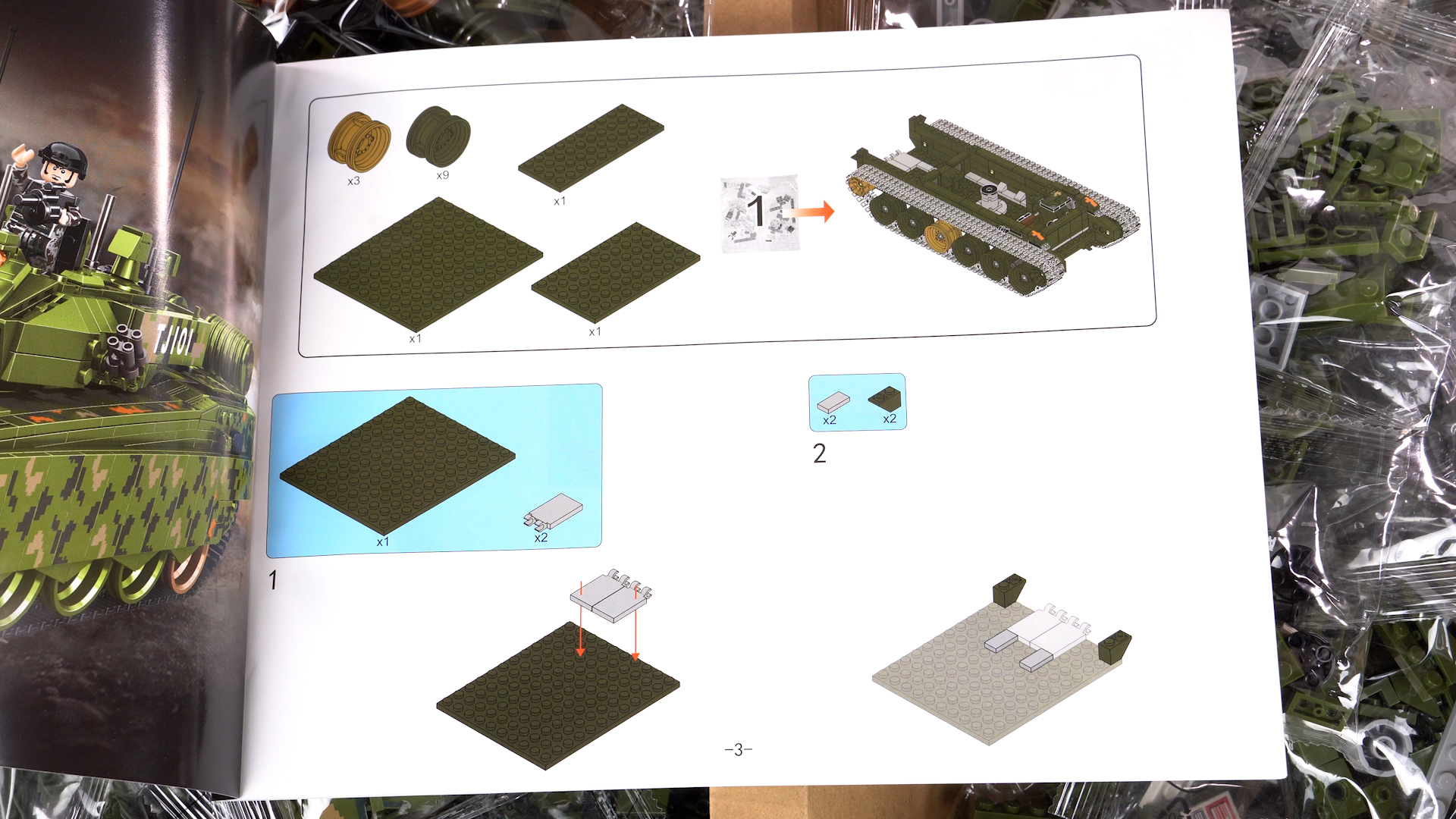 TJ101

x3
x9
x1
x1
x1
1

x1
x2
1

x2
x2
2

-3-