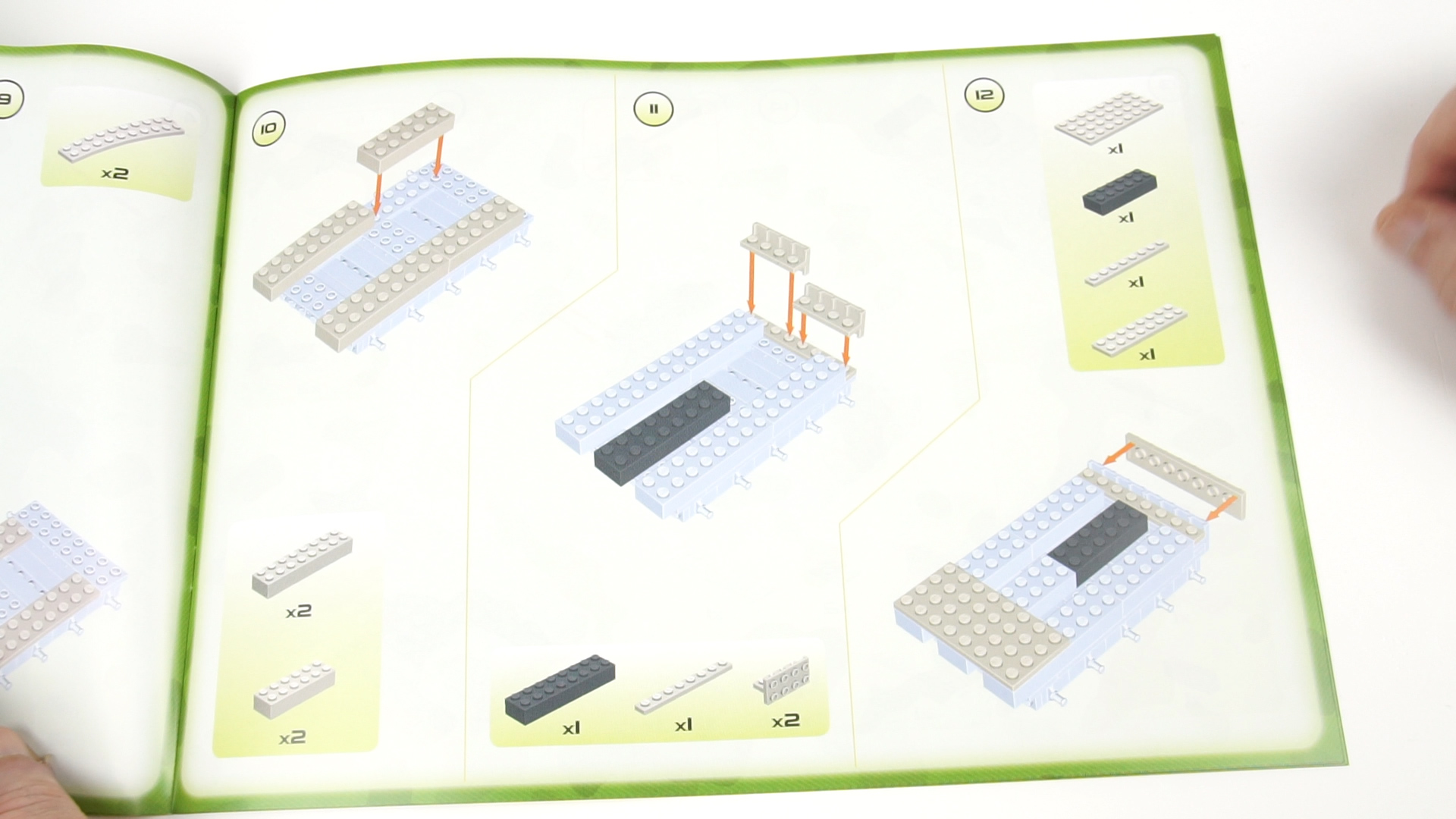 9

x2

10

x2

x2

11

x1

x1

x2

12

x1

x1

x1

x1